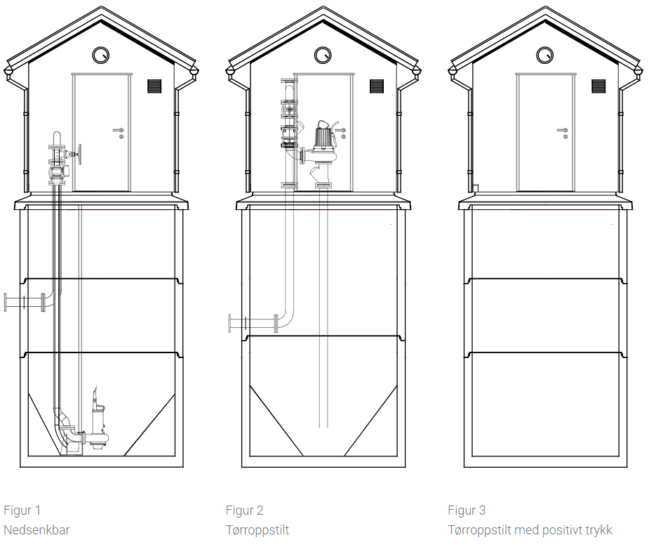 Figur 1
Nedsenkbar

Figur 2
Tørroppstilt

Figur 3
Tørroppstilt med positivt trykk